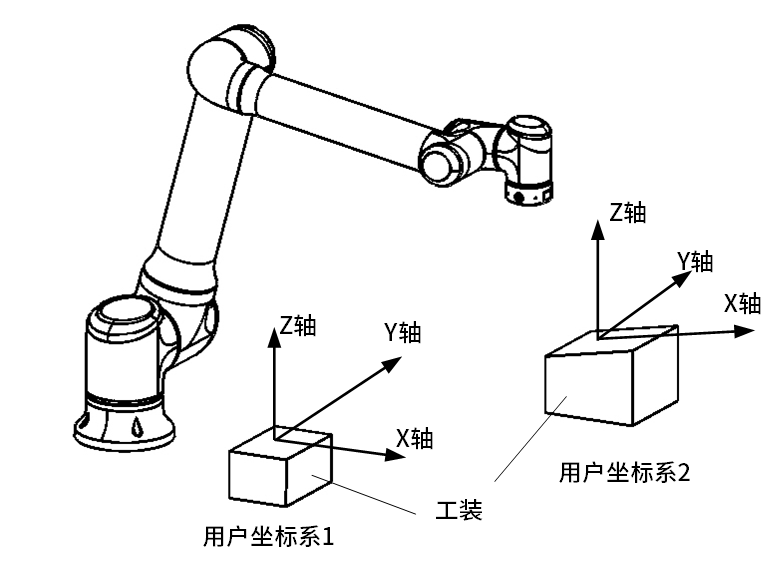 Z轴
Y轴
X轴
Z轴
Y轴
X轴
用户坐标系2
工装
用户坐标系1